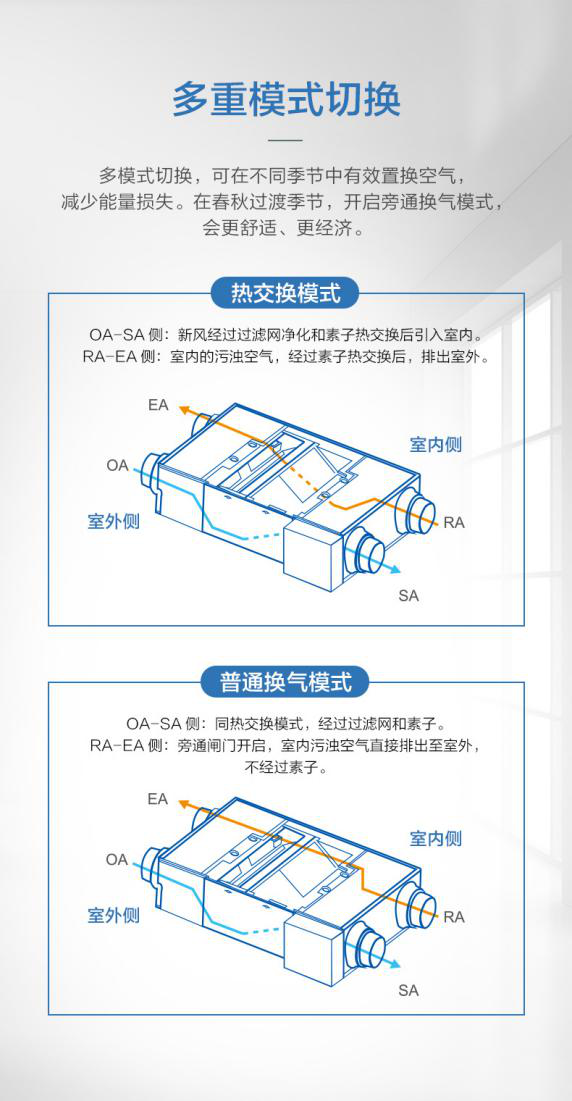 多重模式切换

多模式切换，可在不同季节中有效置换空气，减少能量损失。在春秋过渡季节，开启旁通换气模式，会更舒适、更经济。

热交换模式

OA-SA 侧：新风经过过滤网净化和素子热交换后引入室内。
RA-EA 侧：室内的污浊空气，经过素子热交换后，排出室外。

EA
OA
室内侧
室外侧
RA
SA

普通换气模式

OA-SA 侧：同热交换模式，经过过滤网和素子。
RA-EA 侧：旁通闸门开启，室内污浊空气直接排出至室外，不经过素子。

EA
OA
室内侧
室外侧
RA
SA